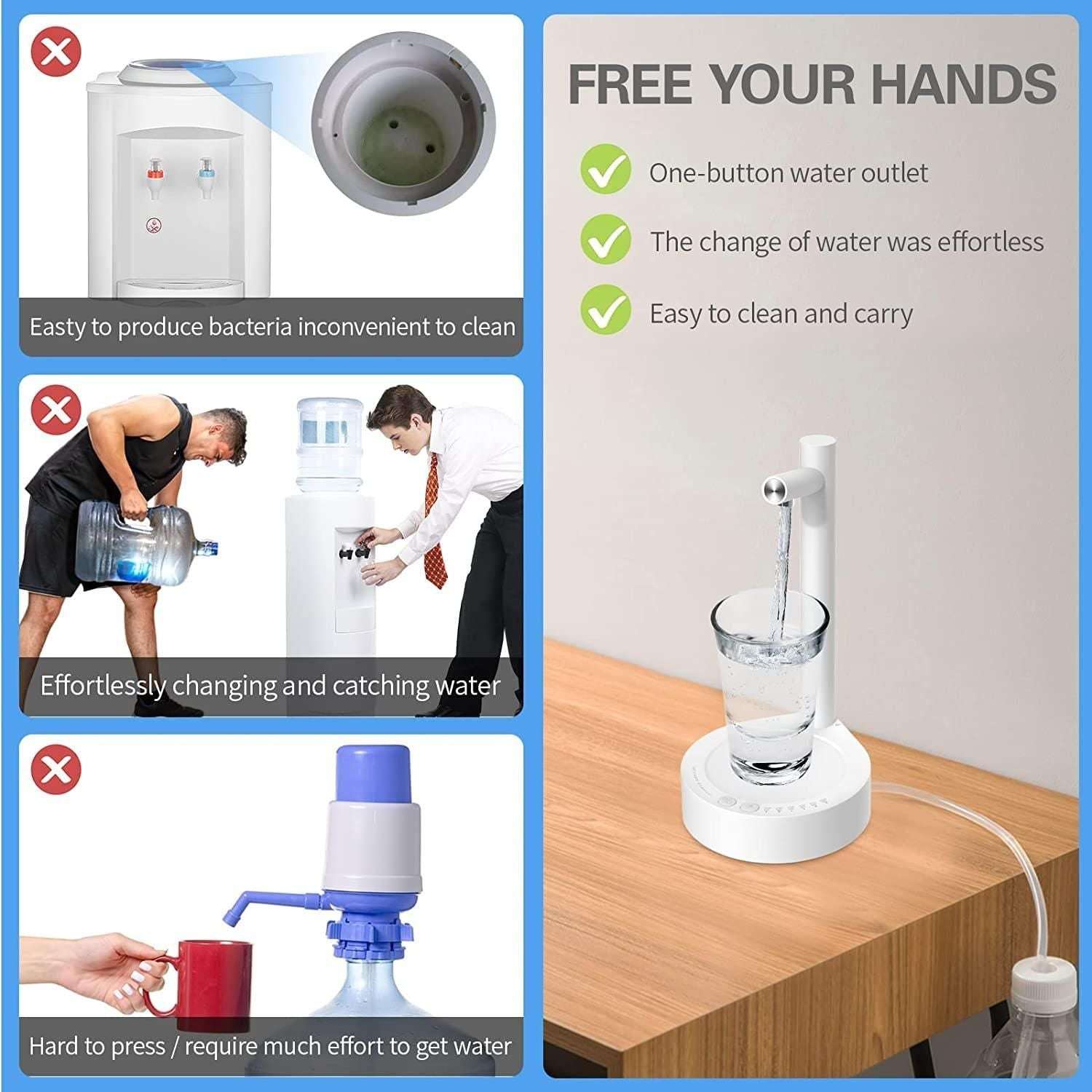 Easty to produce bacteria inconvenient to clean

Effortlessly changing and catching water

Hard to press / require much effort to get water

FREE YOUR HANDS

One-button water outlet

The change of water was effortless

Easy to clean and carry